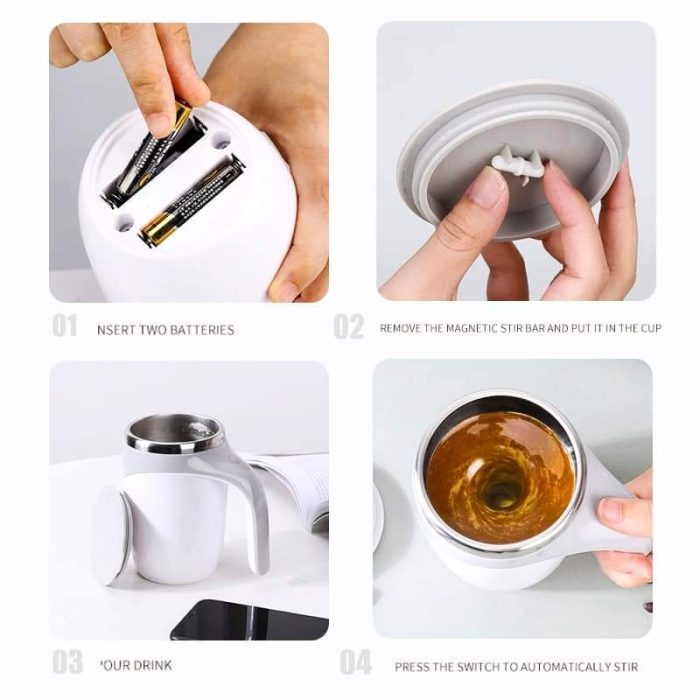 01 NSERT TWO BATTERIES

02 REMOVE THE MAGNETIC STIR BAR AND PUT IT IN THE CUP

03 'OUR DRINK

04 PRESS THE SWITCH TO AUTOMATICALLY STIR